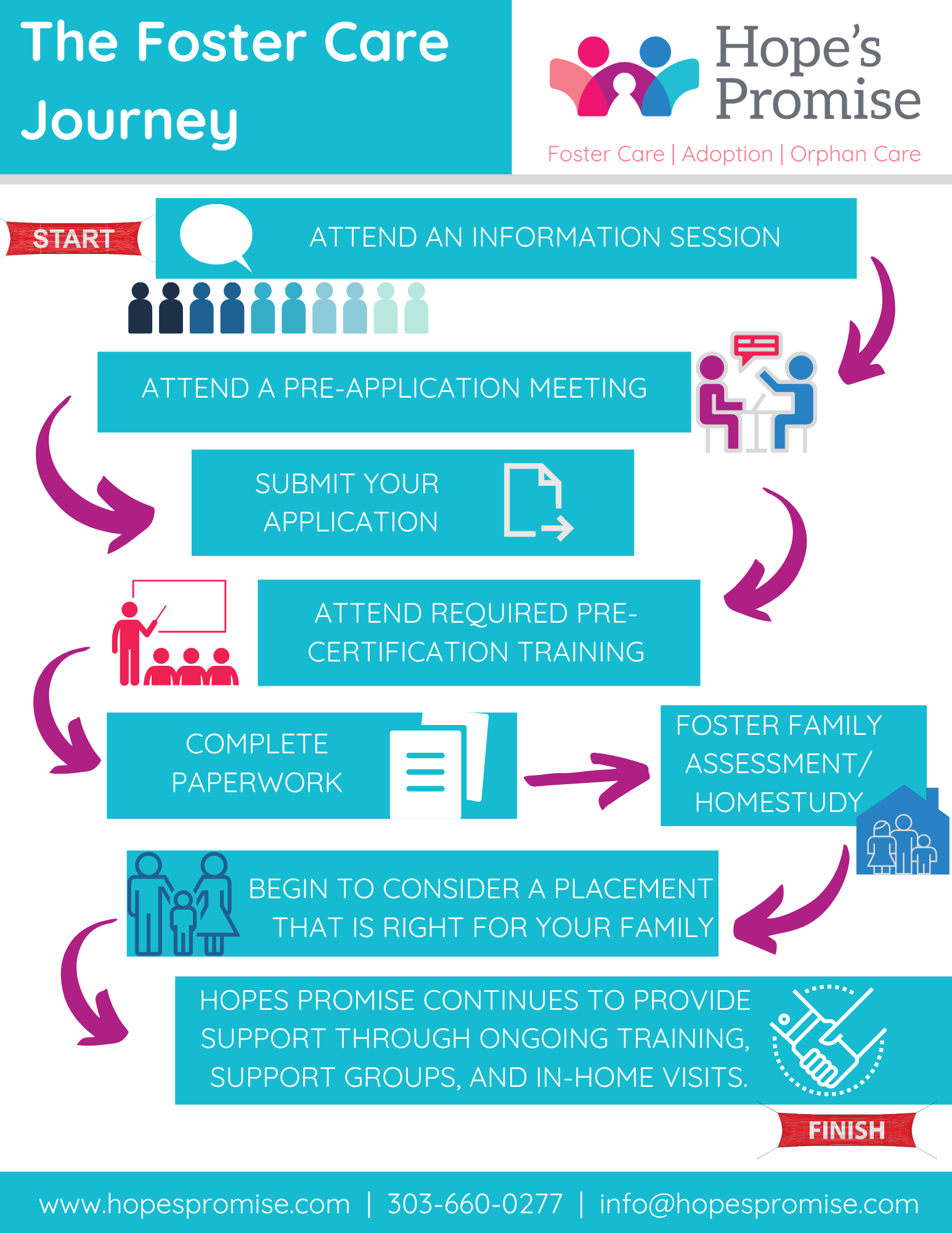 The Foster Care Journey

Hope's Promise

Foster Care | Adoption | Orphan Care

START

ATTEND AN INFORMATION SESSION

ATTEND A PRE-APPLICATION MEETING

SUBMIT YOUR APPLICATION

ATTEND REQUIRED PRE-CERTIFICATION TRAINING

COMPLETE PAPERWORK

FOSTER FAMILY ASSESSMENT/ HOMESTUDY

BEGIN TO CONSIDER A PLACEMENT THAT IS RIGHT FOR YOUR FAMILY

HOPES PROMISE CONTINUES TO PROVIDE SUPPORT THROUGH ONGOING TRAINING, SUPPORT GROUPS, AND IN-HOME VISITS.

FINISH

www.hopespromise.com | 303-660-0277 | info@hopespromise.com